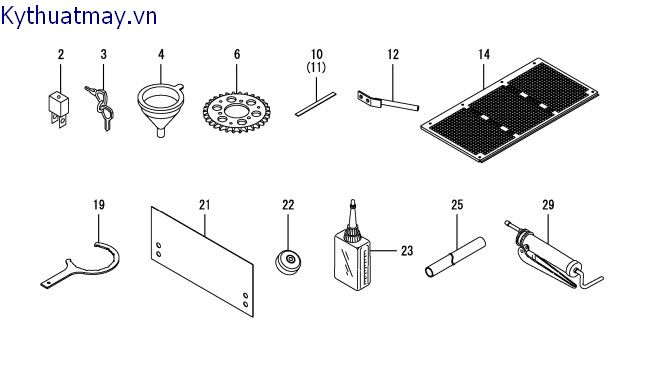 Kythuatmay.vn

2
3
4
6
10
(11)
12
14
19
21
22
23
25
29